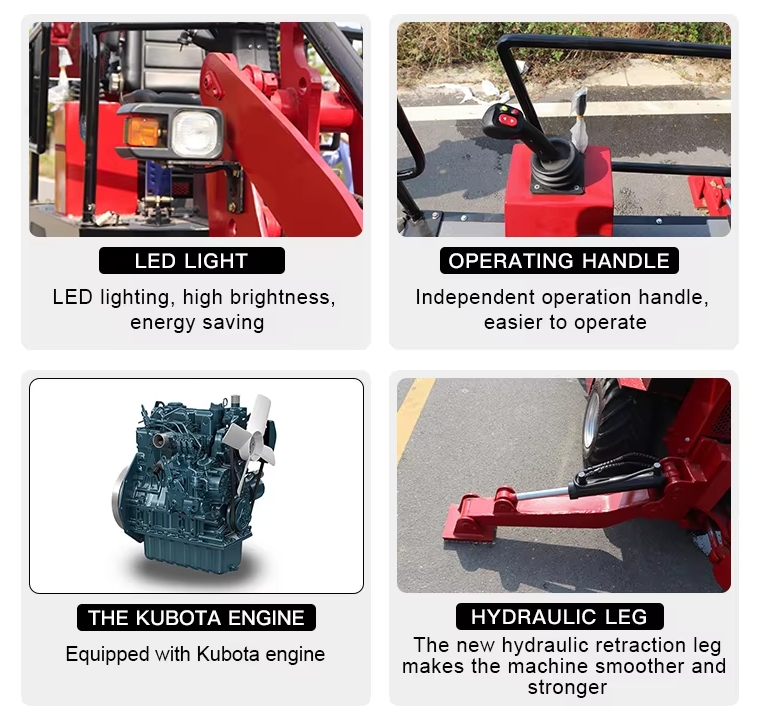 LED LIGHT

LED lighting, high brightness, energy saving

OPERATING HANDLE

Independent operation handle, easier to operate

THE KUBOTA ENGINE

Equipped with Kubota engine

HYDRAULIC LEG

The new hydraulic retraction leg makes the machine smoother and stronger